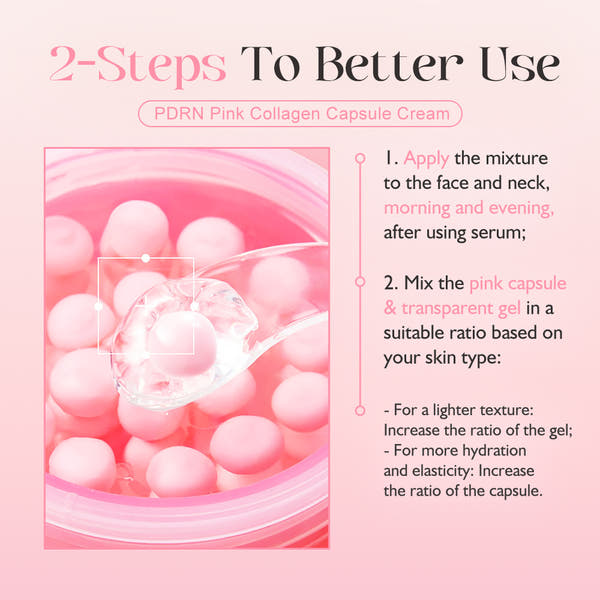 2-Steps To Better Use

PDRN Pink Collagen Capsule Cream

1. Apply the mixture to the face and neck, morning and evening, after using serum;

2. Mix the pink capsule & transparent gel in a suitable ratio based on your skin type:

- For a lighter texture: Increase the ratio of the gel;
- For more hydration and elasticity: Increase the ratio of the capsule.